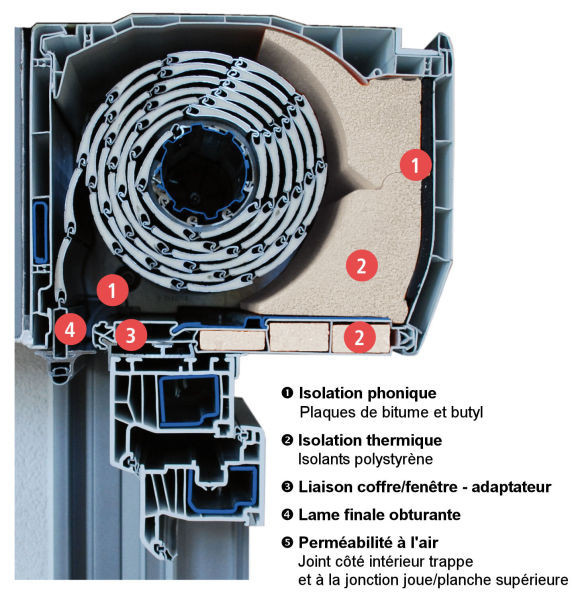 1

2

1

4

3

2

❶ Isolation phonique
Plaques de bitume et butyl

❷ Isolation thermique
Isolants polystyrène

❸ Liaison coffre/fenêtre - adaptateur

❹ Lame finale obturante

❺ Perméabilité à l'air
Joint côté intérieur trappe et à la jonction joue/planche supérieure